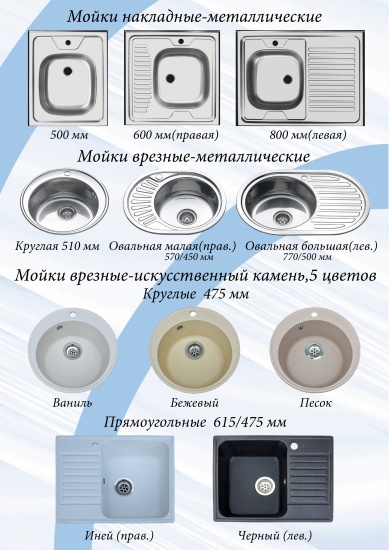 Мойки накладные-металлические

500 мм

600 мм(правая)

800 мм(левая)

Мойки врезные-металлические

Круглая 510 мм

Овальная малая(прав.)
570/450 мм

Овальная большая(лев.)
770/500 мм

Мойки врезные-искусственный камень,5 цветов
Круглые 475 мм

Ваниль

Бежевый

Песок

Прямоугольные 615/475 мм

Иней (прав.)

Черный (лев.)