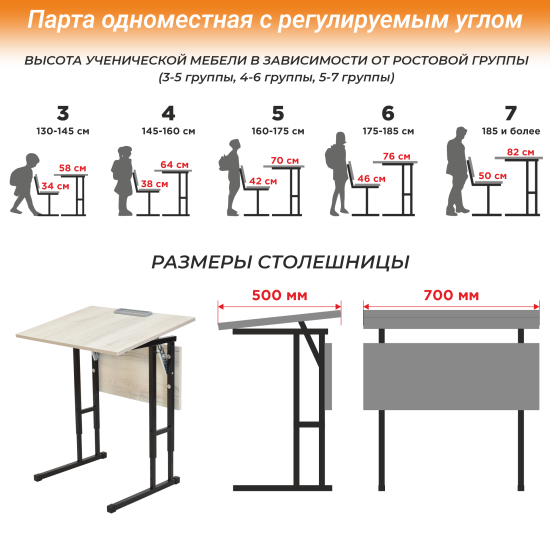 Парта одноместная с регулируемым углом

ВЫСОТА УЧЕНИЧЕСКОЙ МЕБЕЛИ В ЗАВИСИМОСТИ ОТ РОСТОВОЙ ГРУППЫ
(3-5 группы, 4-6 группы, 5-7 группы)

3
130-145 см
58 см
34 см

4
145-160 см
64 см
38 см

5
160-175 см
70 см
42 см

6
175-185 см
76 см
46 см

7
185 и более
82 см
50 см

РАЗМЕРЫ СТОЛЕШНИЦЫ

500 мм

700 мм