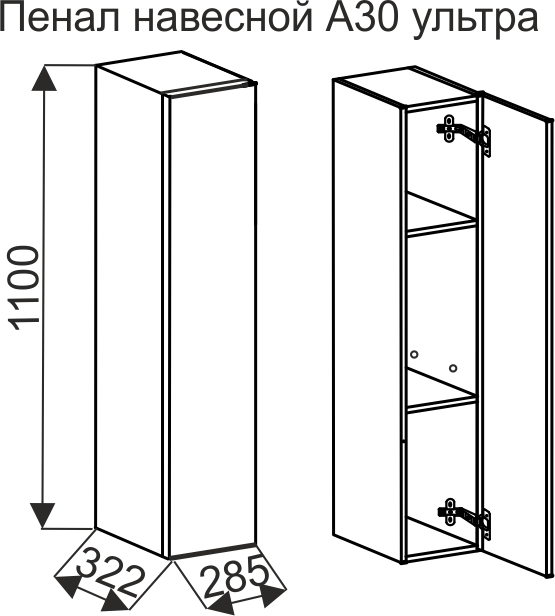 Пенал навесной А30 ультра

1100

322

285