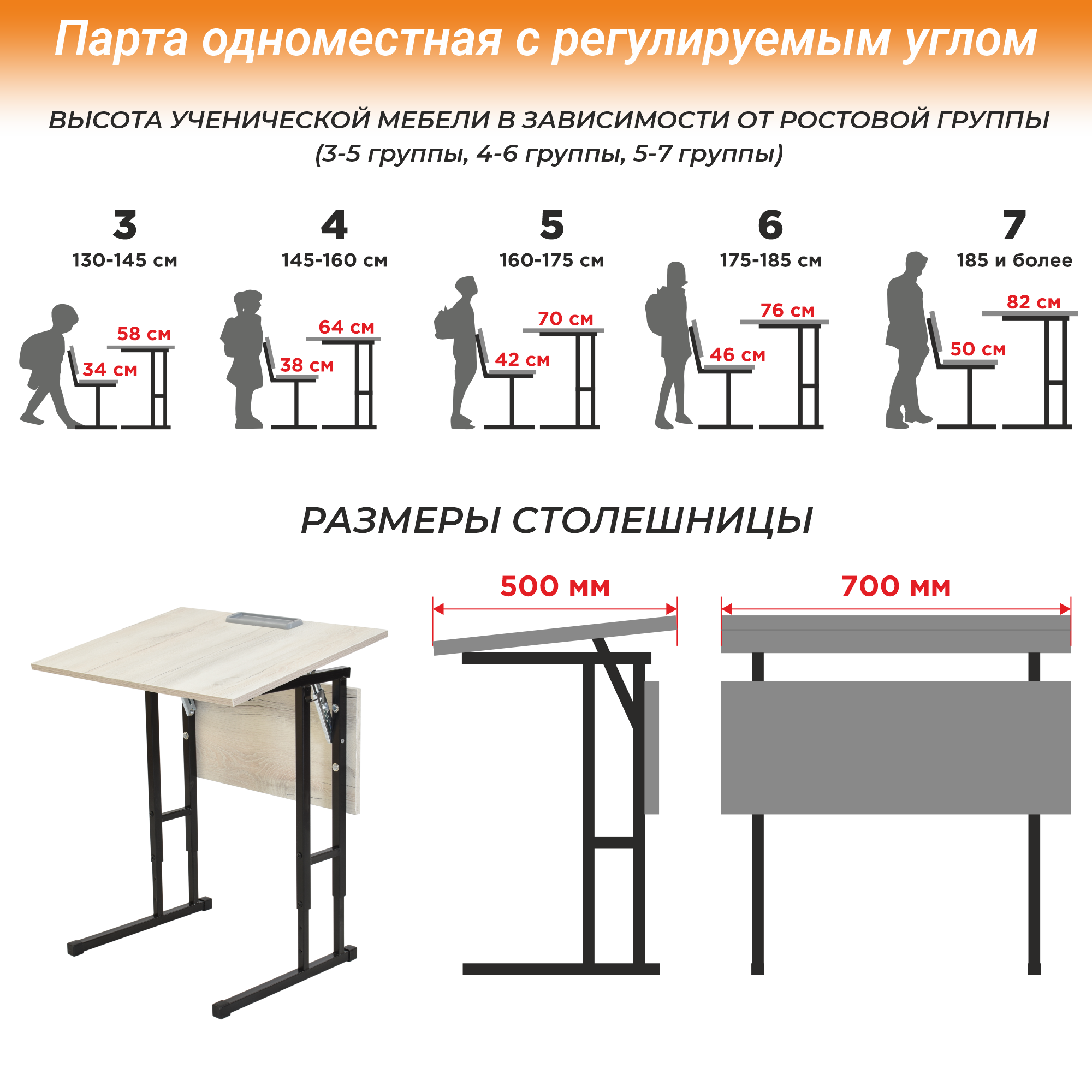 Парта одноместная с регулируемым углом

ВЫСОТА УЧЕНИЧЕСКОЙ МЕБЕЛИ В ЗАВИСИМОСТИ ОТ РОСТОВОЙ ГРУППЫ (3-5 группы, 4-6 группы, 5-7 группы)

3
130-145 см
58 см
34 см

4
145-160 см
64 см
38 см

5
160-175 см
70 см
42 см

6
175-185 см
76 см
46 см

7
185 и более
82 см
50 см

РАЗМЕРЫ СТОЛЕШНИЦЫ

500 мм

700 мм